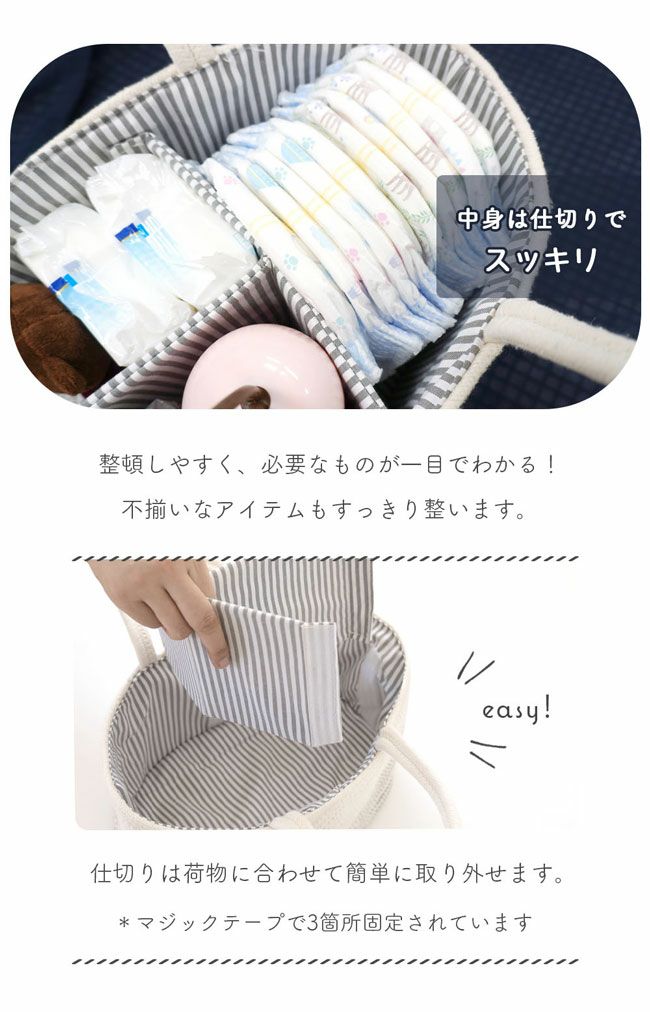 中身は仕切りで
スッキリ

整頓しやすく、必要なものが一目でわかる！
不揃いなアイテムもすっきり整います。

easy!

仕切りは荷物に合わせて簡単に取り外せます。

＊マジックテープで3箇所固定されています