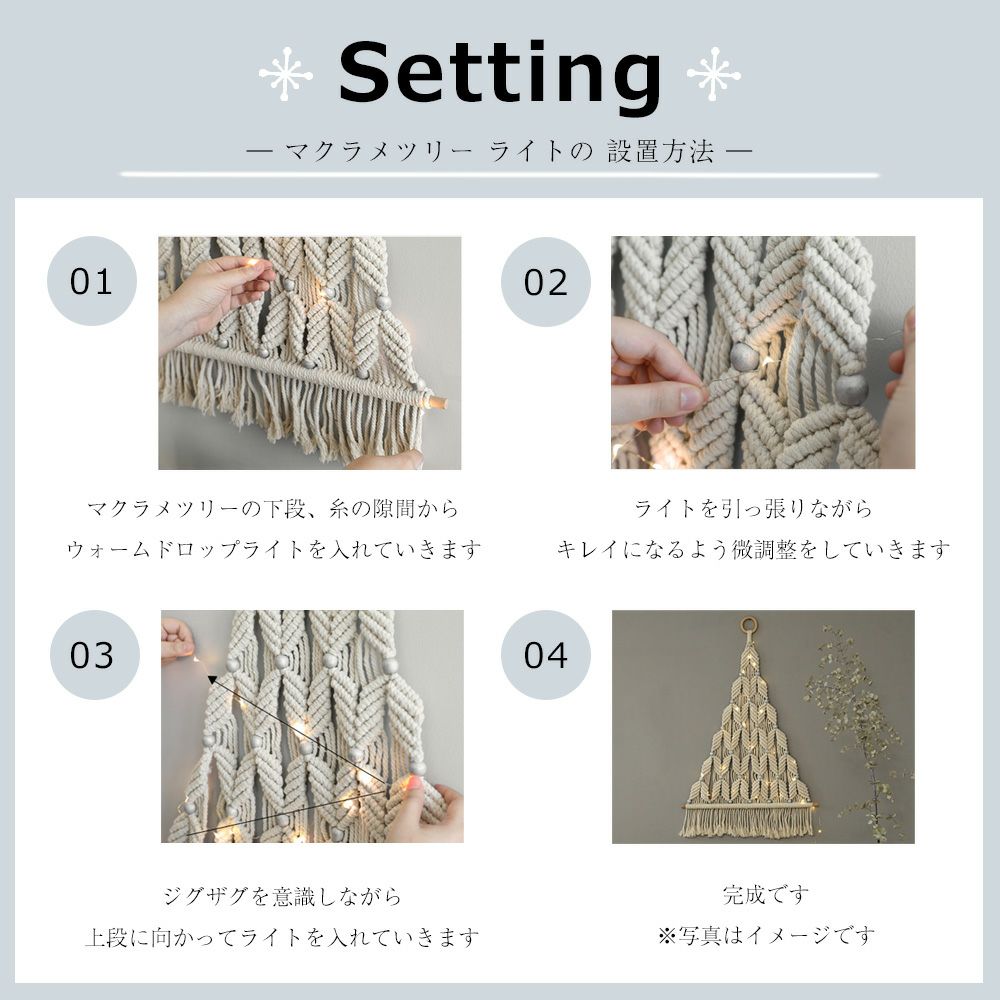 Setting

— マクラメツリー ライトの 設置方法 —

01

マクラメツリーの下段、糸の隙間から
ウォームドロップライトを入れていきます

02

ライトを引っ張りながら
キレイになるよう微調整をしていきます

03

ジグザグを意識しながら
上段に向かってライトを入れていきます

04

完成です
※写真はイメージです