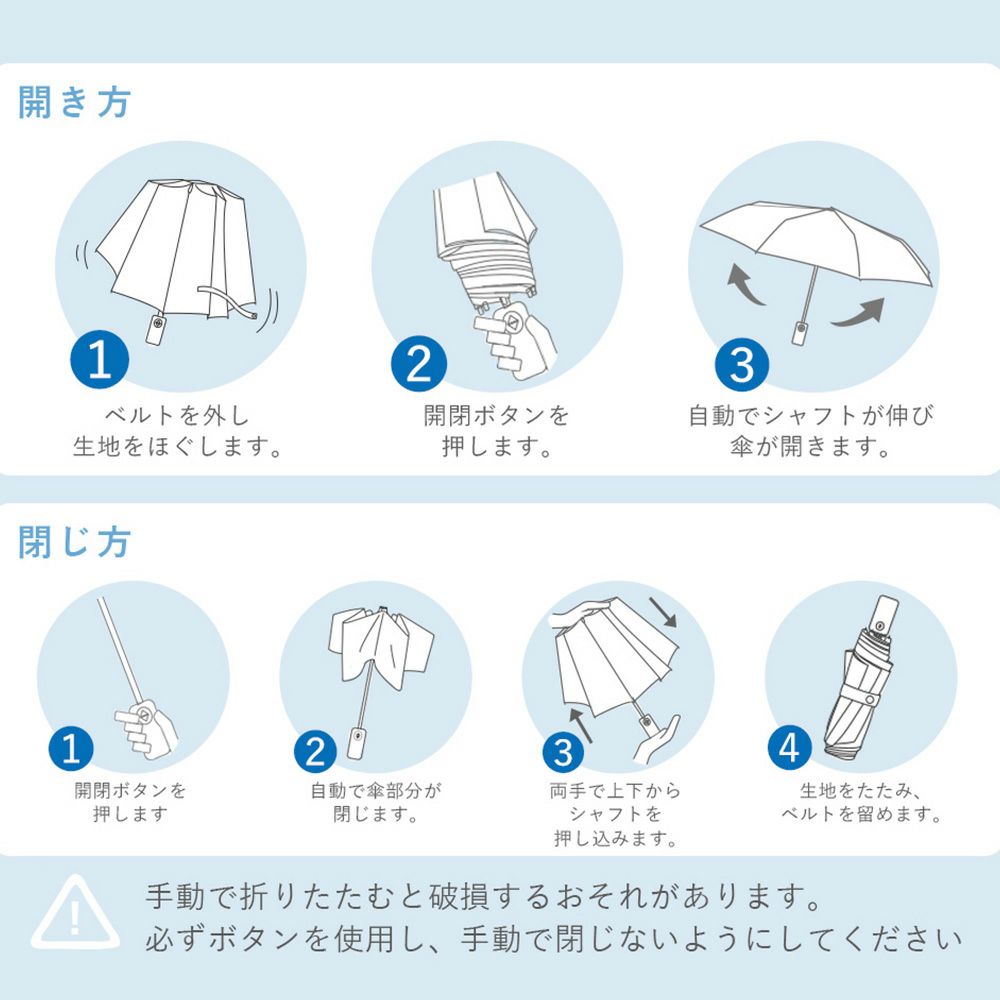 開き方

1
ベルトを外し
生地をほぐします。

2
開閉ボタンを
押します。

3
自動でシャフトが伸び
傘が開きます。

閉じ方

1
開閉ボタンを
押します

2
自動で傘部分が
閉じます。

3
両手で上下から
シャフトを
押し込みます。

4
生地をたたみ、
ベルトを留めます。

!
手動で折りたたむと破損するおそれがあります。
必ずボタンを使用し、手動で閉じないようにしてください