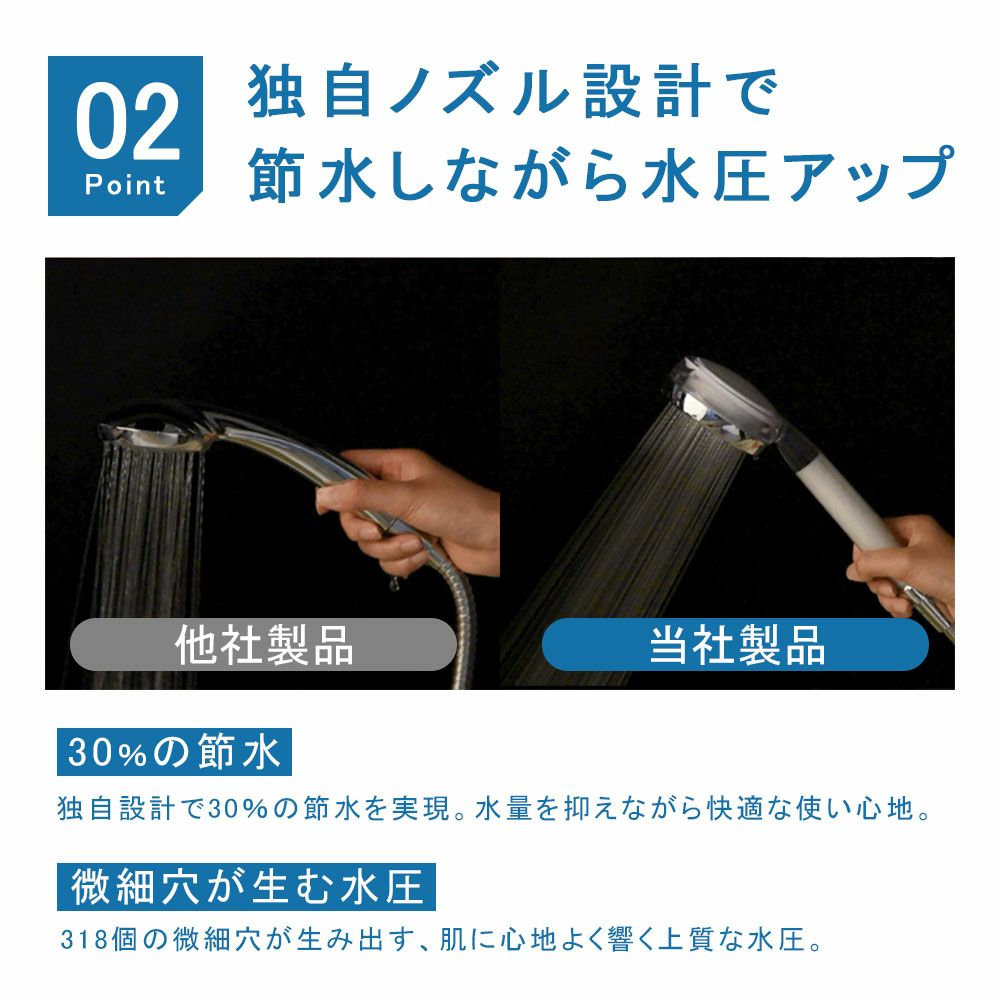 02
Point
独自ノズル設計で
節水しながら水圧アップ

他社製品
当社製品

30%の節水
独自設計で30%の節水を実現。水量を抑えながら快適な使い心地。

微細穴が生む水圧
318個の微細穴が生み出す、肌に心地よく響く上質な水圧。